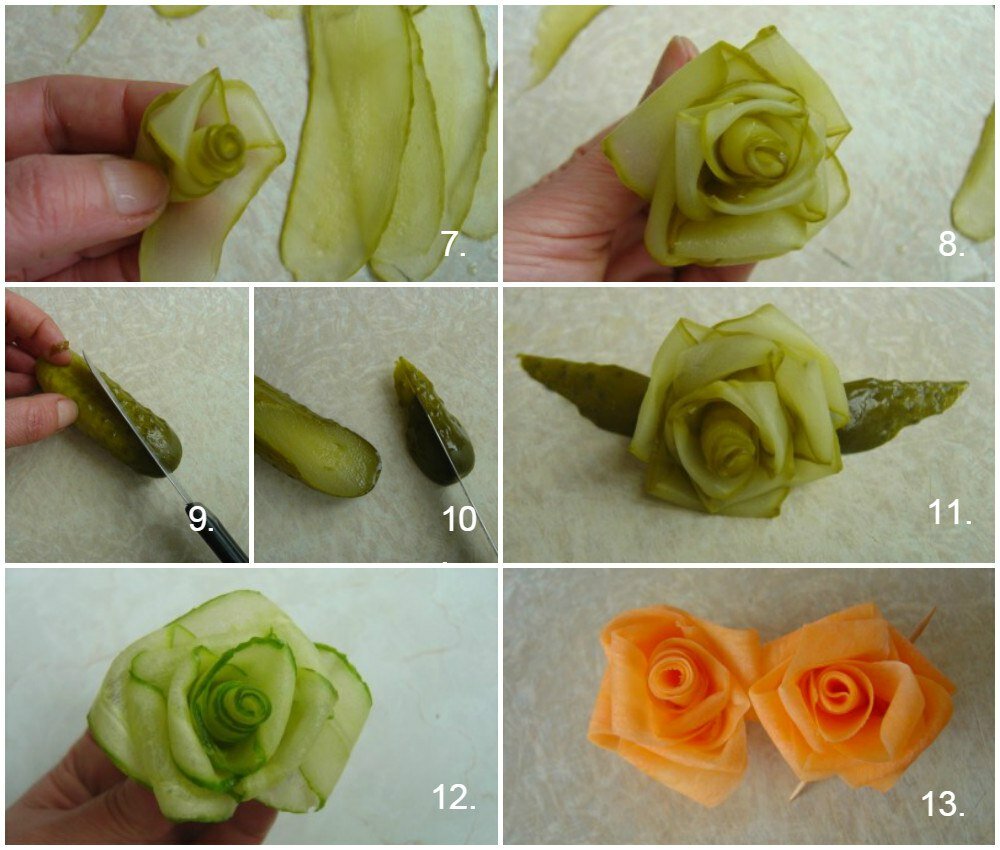 7.

8.

9.

10

11.

12.

13.